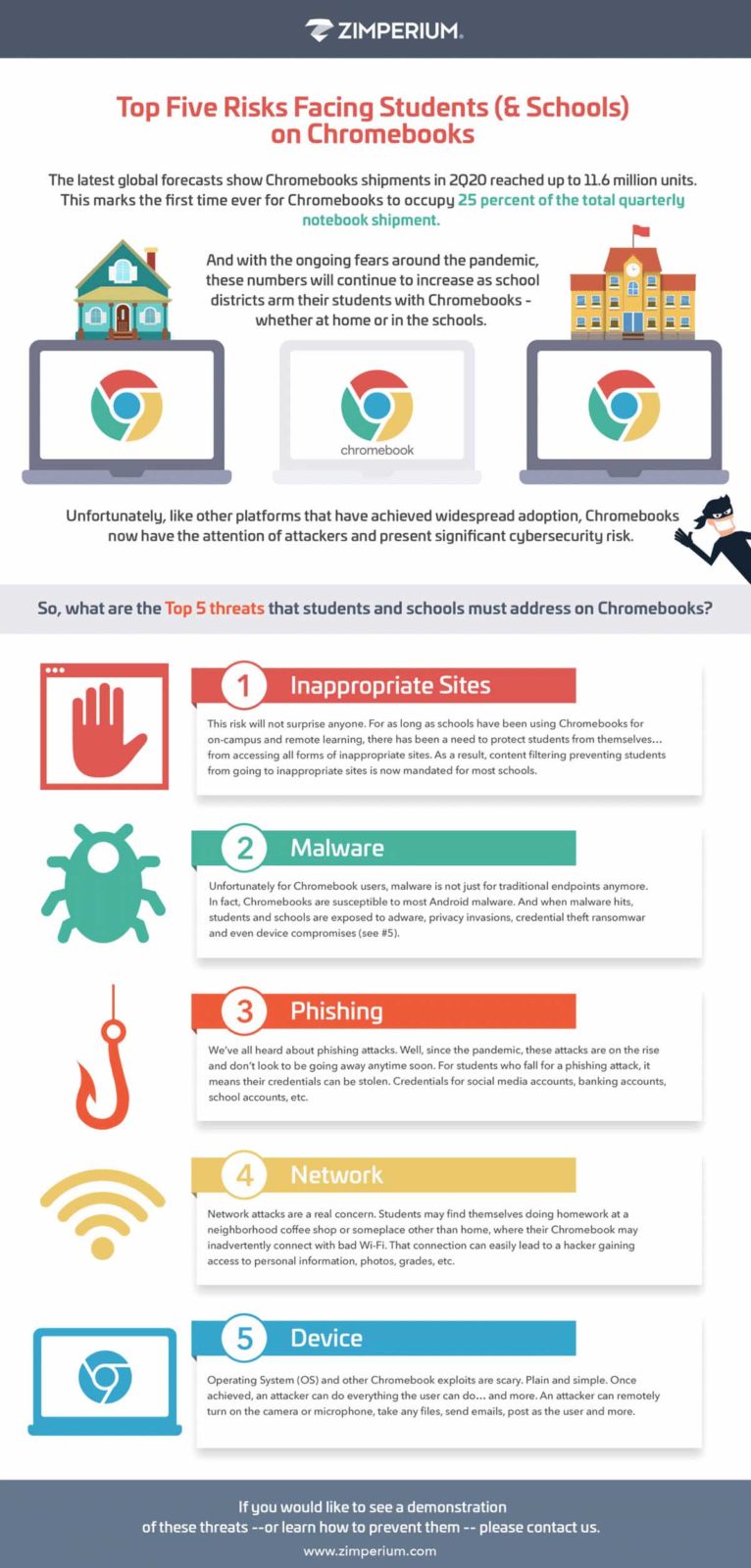 ZIMPERIUM.

Top Five Risks Facing Students (& Schools) on Chromebooks

The latest global forecasts show Chromebooks shipments in 2Q20 reached up to 11.6 million units. This marks the first time ever for Chromebooks to occupy 25 percent of the total quarterly notebook shipment.

And with the ongoing fears around the pandemic, these numbers will continue to increase as school districts arm their students with Chromebooks - whether at home or in the schools.

chromebook

Unfortunately, like other platforms that have achieved widespread adoption, Chromebooks now have the attention of attackers and present significant cybersecurity risk.

So, what are the Top 5 threats that students and schools must address on Chromebooks?

1 Inappropriate Sites

This risk will not surprise anyone. For as long as schools have been using Chromebooks for on-campus and remote learning, there has been a need to protect students from themselves... from accessing all forms of inappropriate sites. As a result, content filtering preventing students from going to inappropriate sites is now mandated for most schools.

2 Malware

Unfortunately for Chromebook users, malware is not just for traditional endpoints anymore. In fact, Chromebooks are susceptible to most Android malware. And when malware hits, students and schools are exposed to adware, privacy invasions, credential theft ransomwar and even device compromises (see #5).

3 Phishing

We've all heard about phishing attacks. Well, since the pandemic, these attacks are on the rise and don't look to be going away anytime soon. For students who fall for a phishing attack, it means their credentials can be stolen. Credentials for social media accounts, banking accounts, school accounts, etc.

4 Network

Network attacks are a real concern. Students may find themselves doing homework at a neighborhood coffee shop or someplace other than home, where their Chromebook may inadvertently connect with bad Wi-Fi. That connection can easily lead to a hacker gaining access to personal information, photos, grades, etc.

5 Device

Operating System (OS) and other Chromebook exploits are scary. Plain and simple. Once achieved, an attacker can do everything the user can do... and more. An attacker can remotely turn on the camera or microphone, take any files, send emails, post as the user and more.

If you would like to see a demonstration of these threats --or learn how to prevent them -- please contact us.

www.zimperium.com